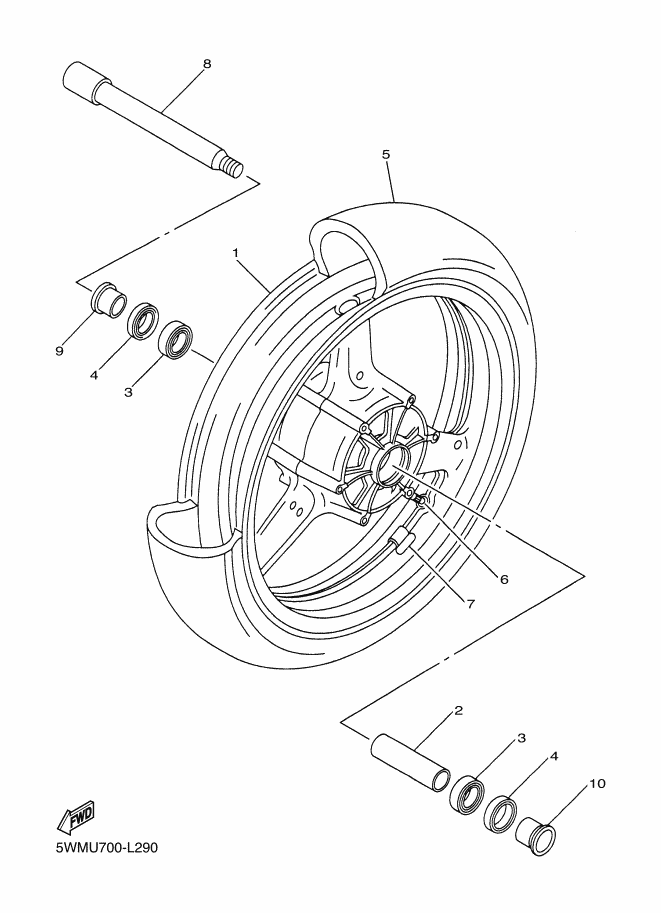 8

5

1

9

4

3

6

7

2

3

4

10

FWD

5WMU700-L290