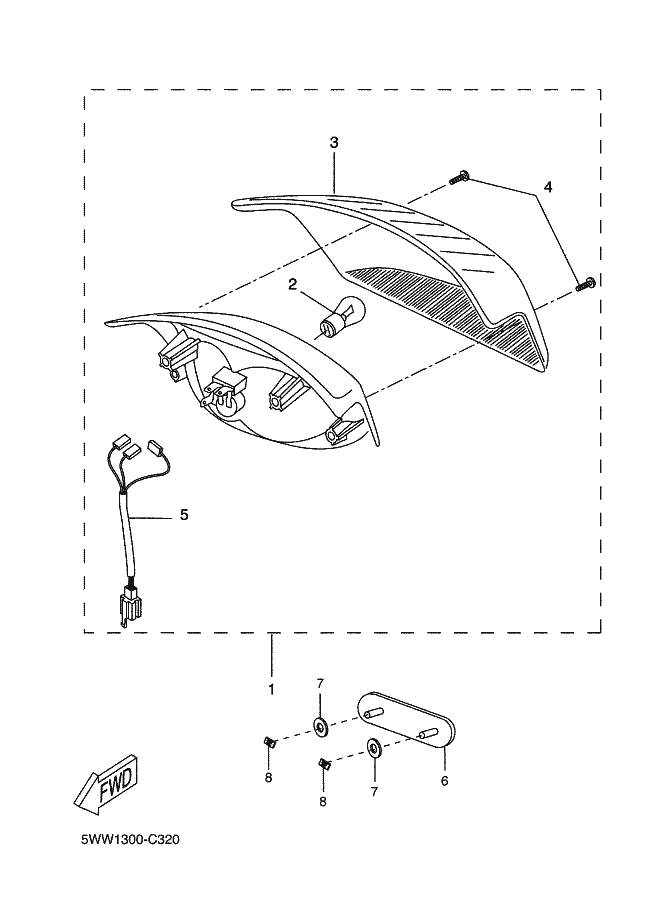 3
4
2
5
1
7
8
8
7
6
FWD
5WW1300-C320