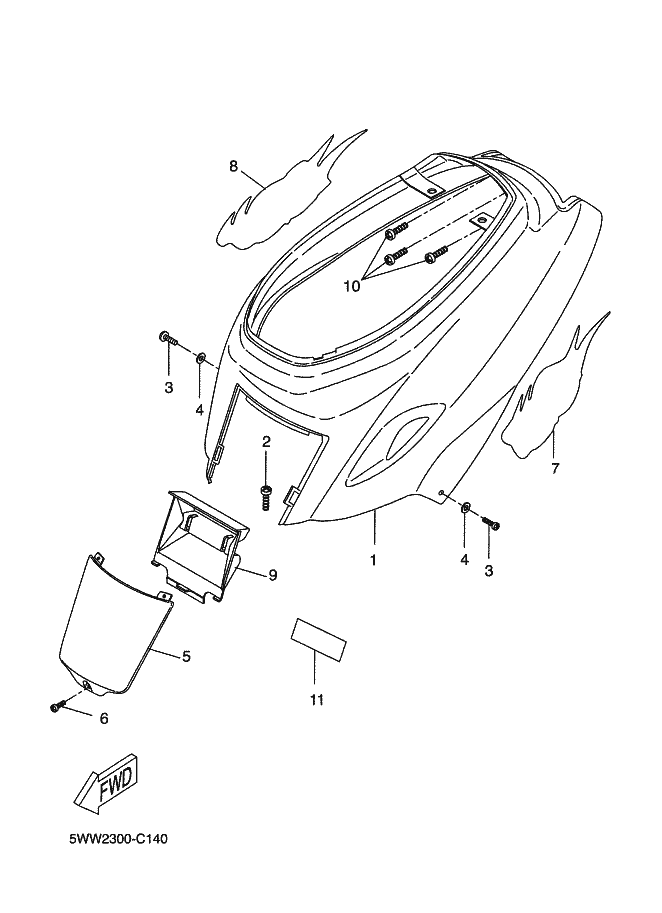 8

10

3

4

2

7

1

4

3

9

5

11

6

FWD

5WW2300-C140