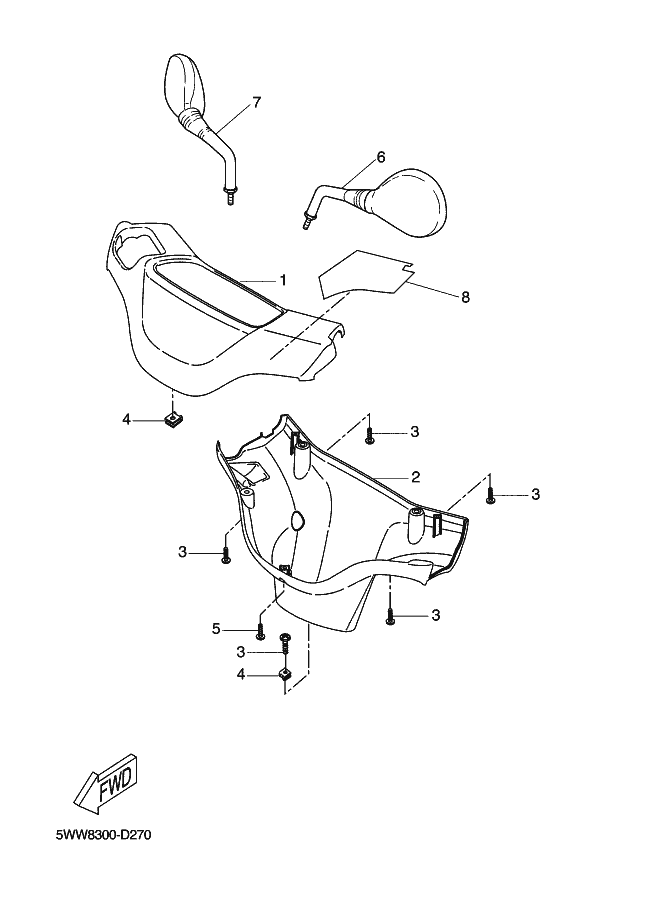 7
6
1
8
4
3
2
3
3
3
5
3
4
FWD
5WW8300-D270