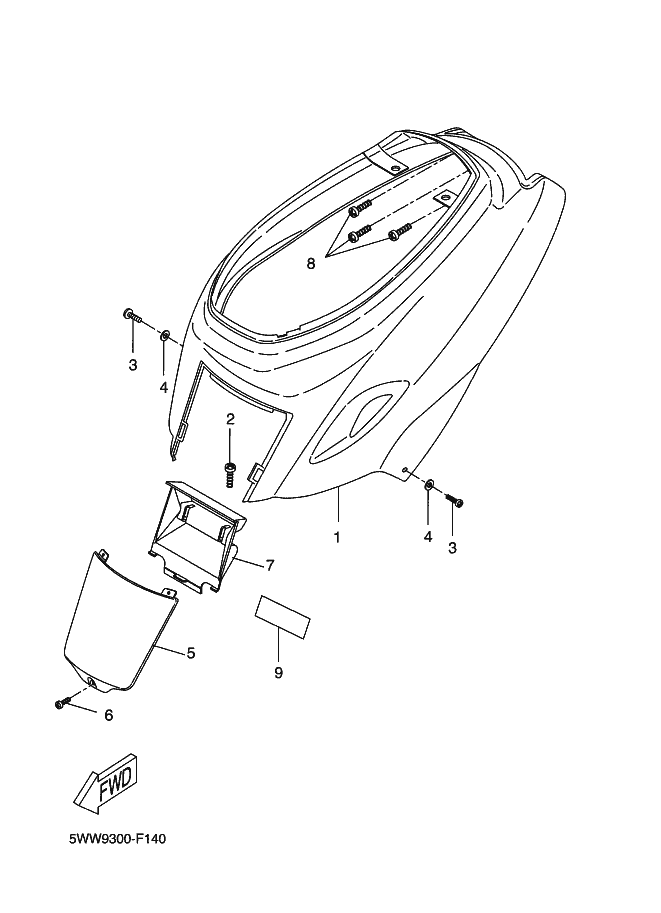 8
3
4
2
1
4
3
7
5
9
6
FWD
5WW9300-F140