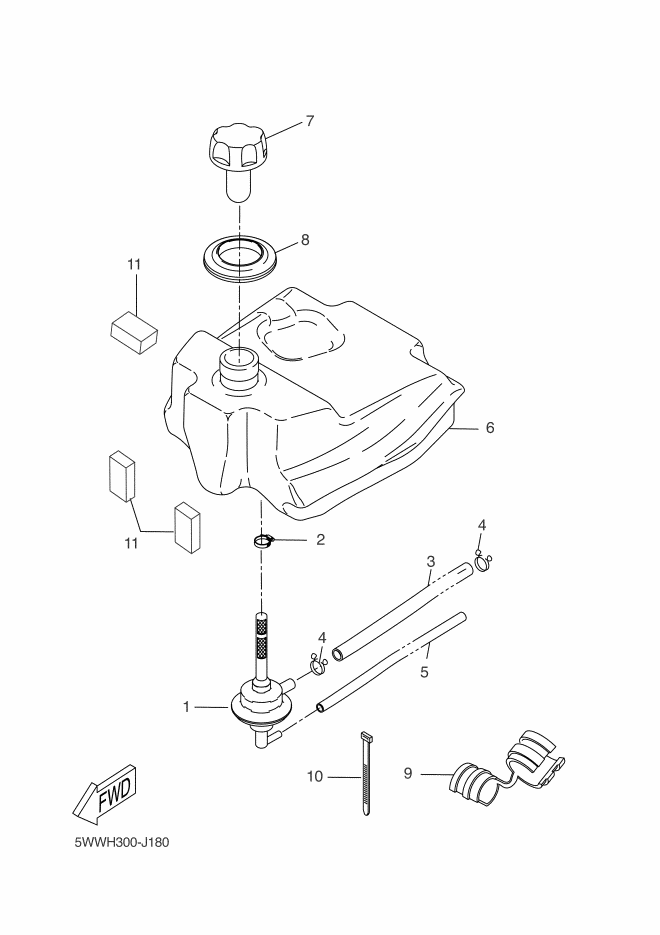 7
8
11
6
11
2
4
3
4
5
1
10
9
FWD
5WWH300-J180