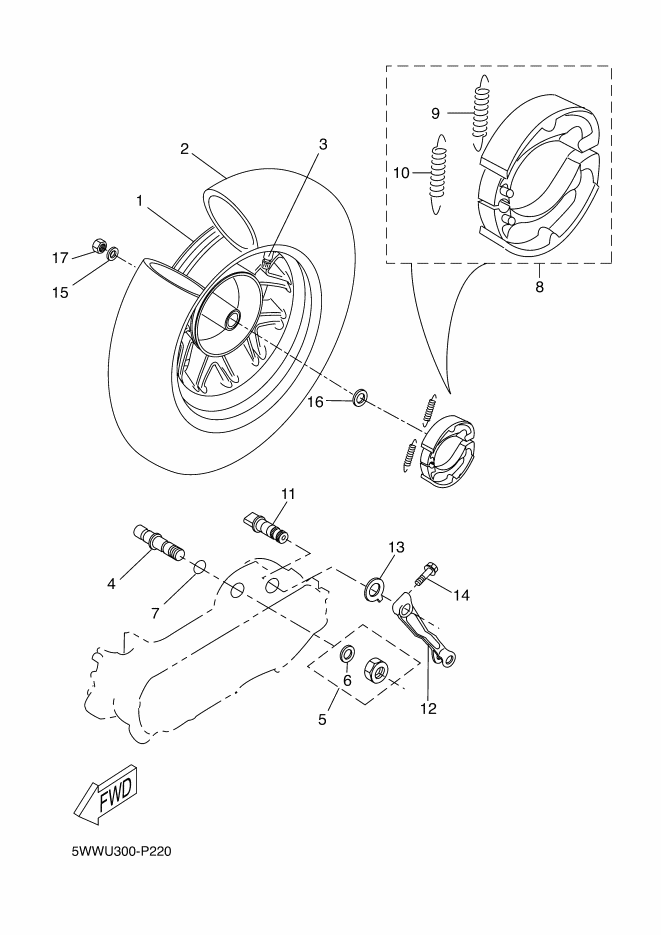 9
10
8
2
3
1
17
15
16
11
4
7
13
14
6
5
12
FWD
5WWU300-P220