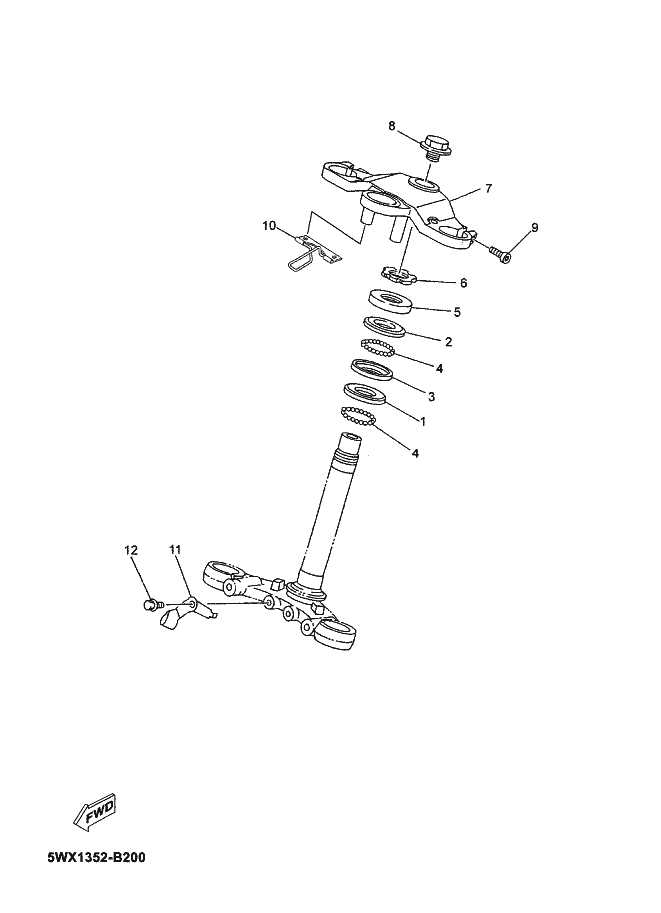 8
7
10
9
6
5
2
4
3
1
4
12
11
FWD
5WX1352-B200