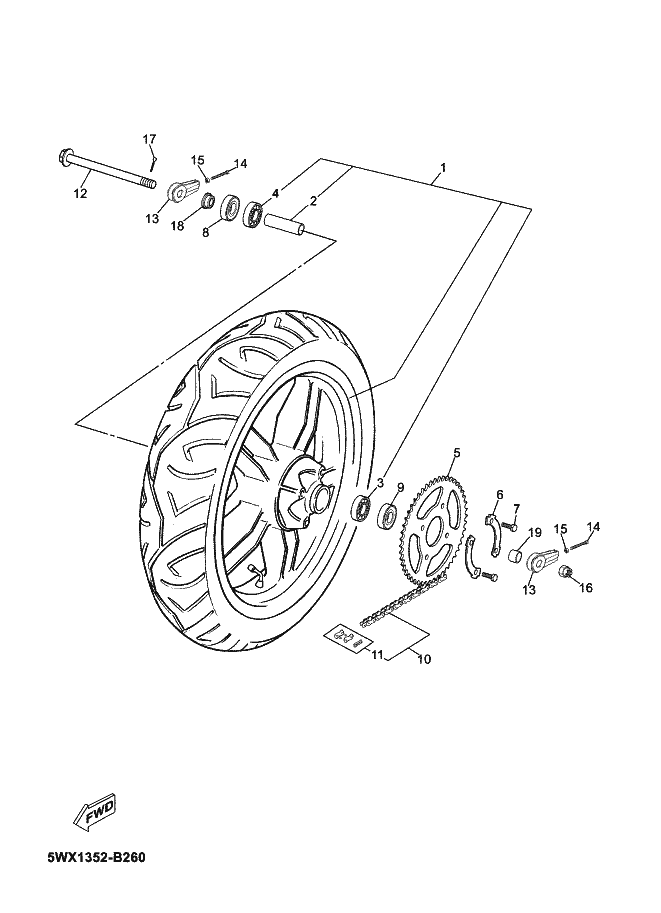 17
15
14
1
12
13
18
8
4
2
5
3
9
6
7
19
15
14
13
16
11
10
FWD
5WX1352-B260