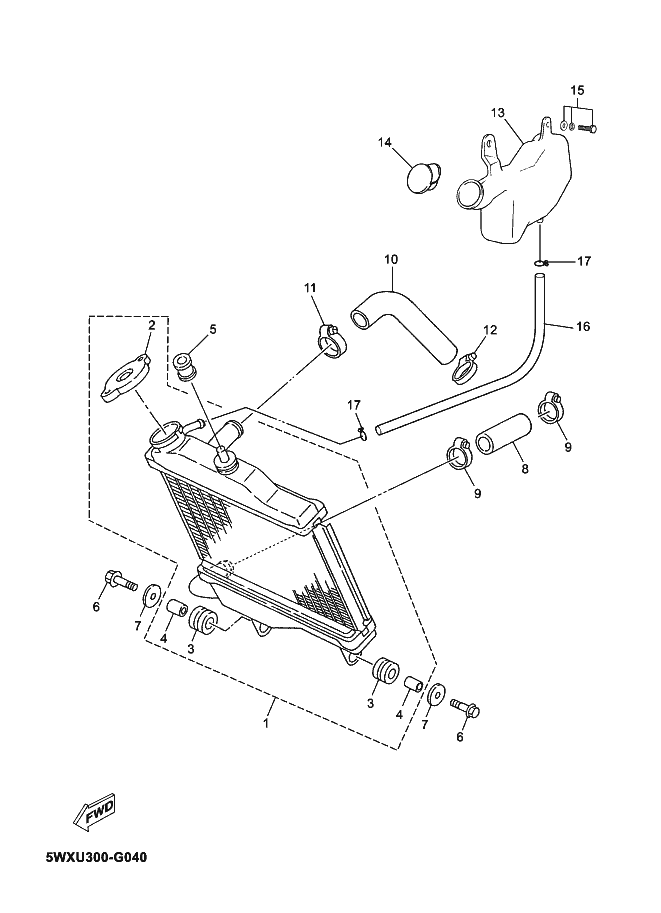 15
13
14
17
10
11
16
2
5
12
17
9
8
9
6
7
4
3
3
4
7
6
1
FWD
5WXU300-G040