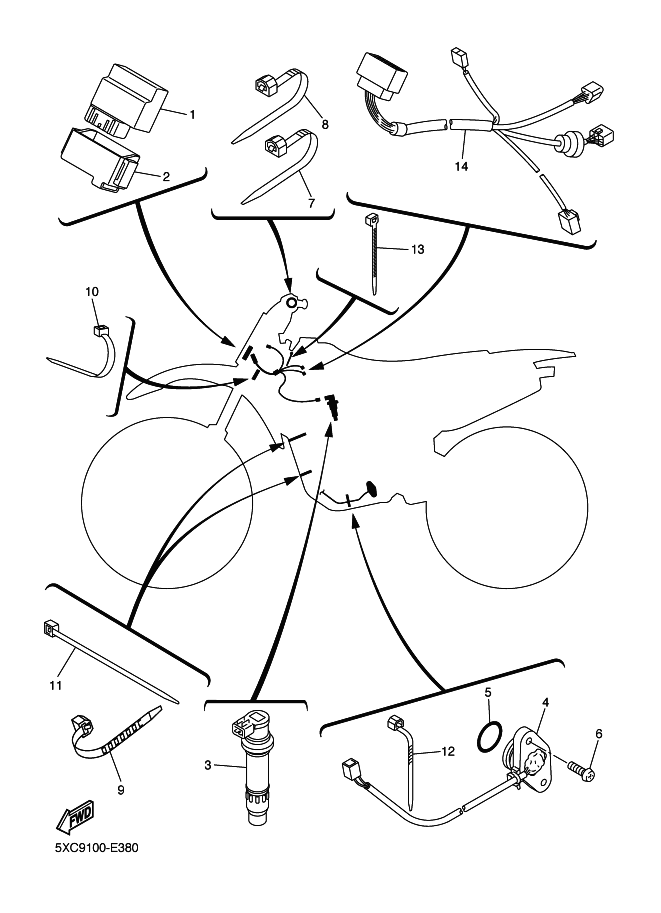 1
2
8
7
14
13
10
11
9
3
5
4
6
12
FWD
5XC9100-E380