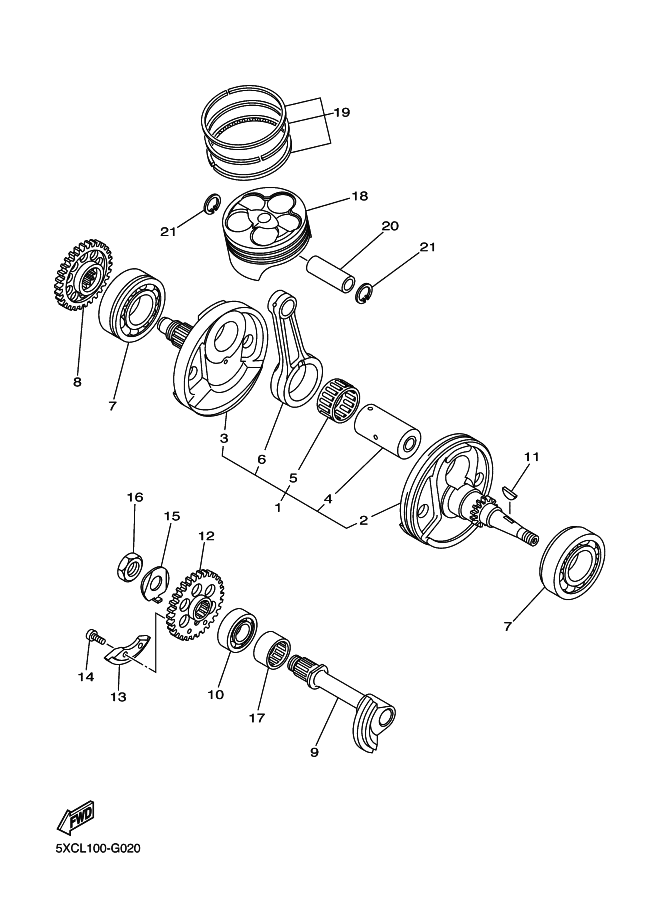 19
18
21
20
21
8
7
3
6
5
4
1
2
11
7
16
15
12
14
13
10
17
9
FWD
5XCL100-G020