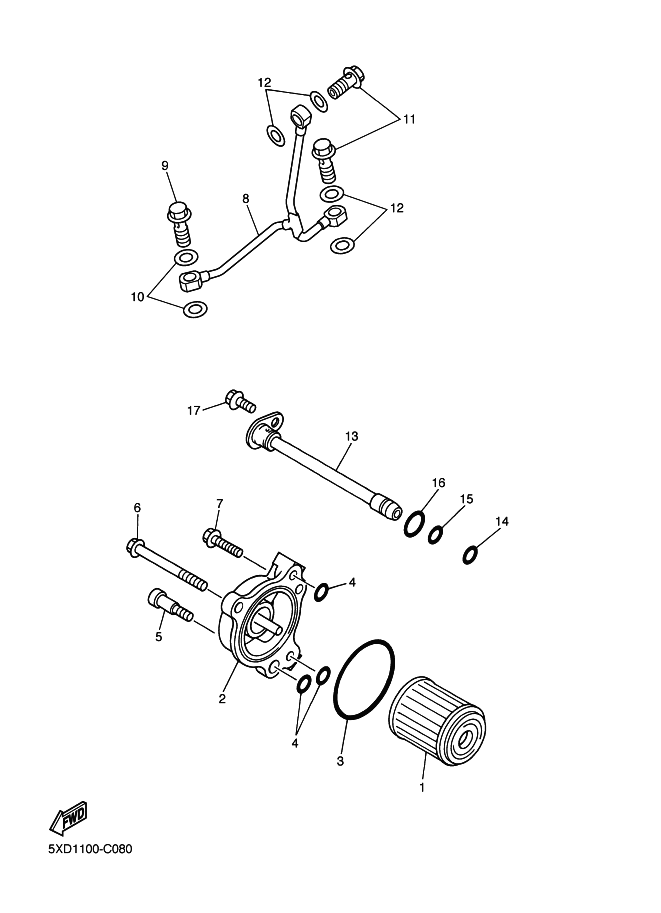 12
11
9
8
12
10
17
13
16
15
14
6
7
4
5
2
4
3
1
FWD
5XD1100-C080