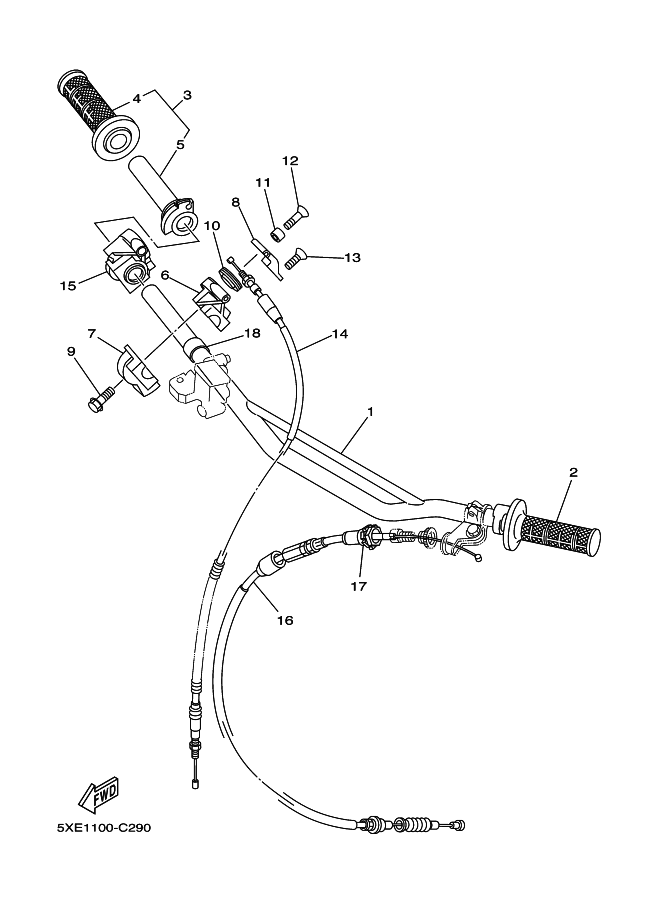 4
3
5
12
11
8
10
13
15
6
7
18
14
9
1
2
17
16
FWD
5XE1100-C290