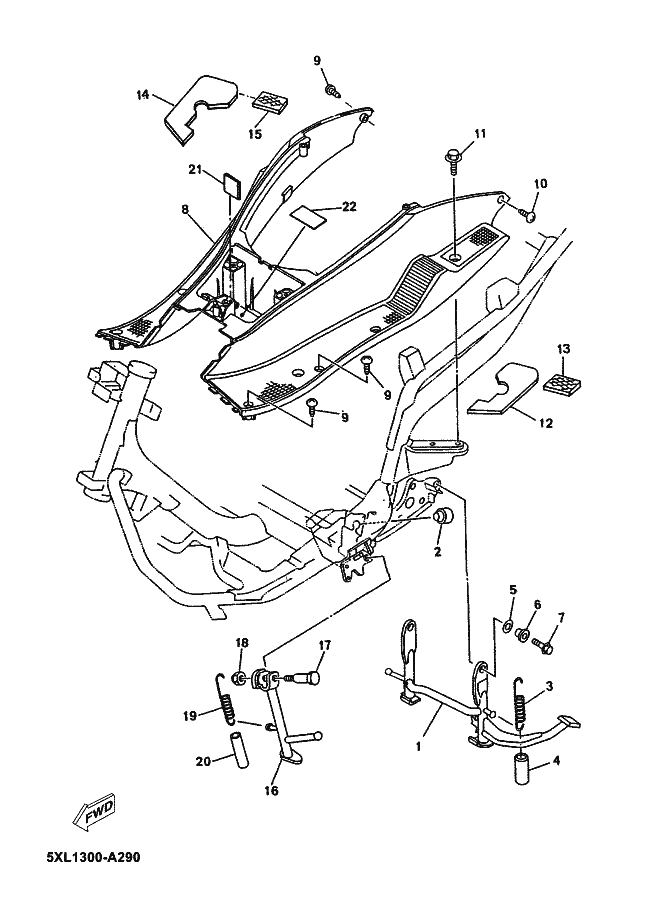 9
14
15
11
21
10
8
22
13
9
9
12
2
5
6
7
18
17
3
19
1
4
20
16
FWD
5XL1300-A290