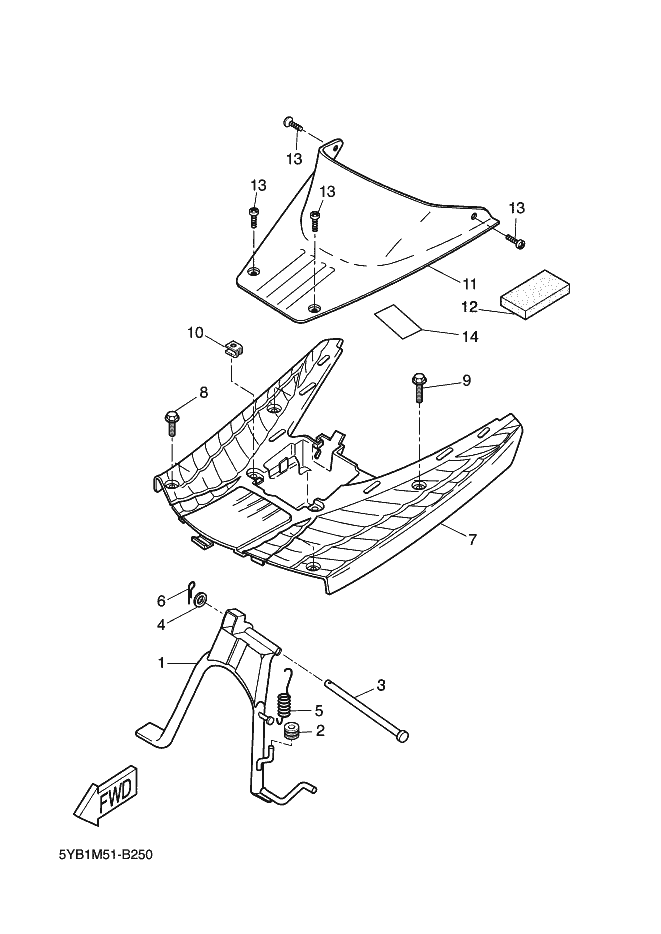 13
13
13
13
11
12
14
10
9
8
7
6
4
1
3
5
2
FWD
5YB1M51-B250