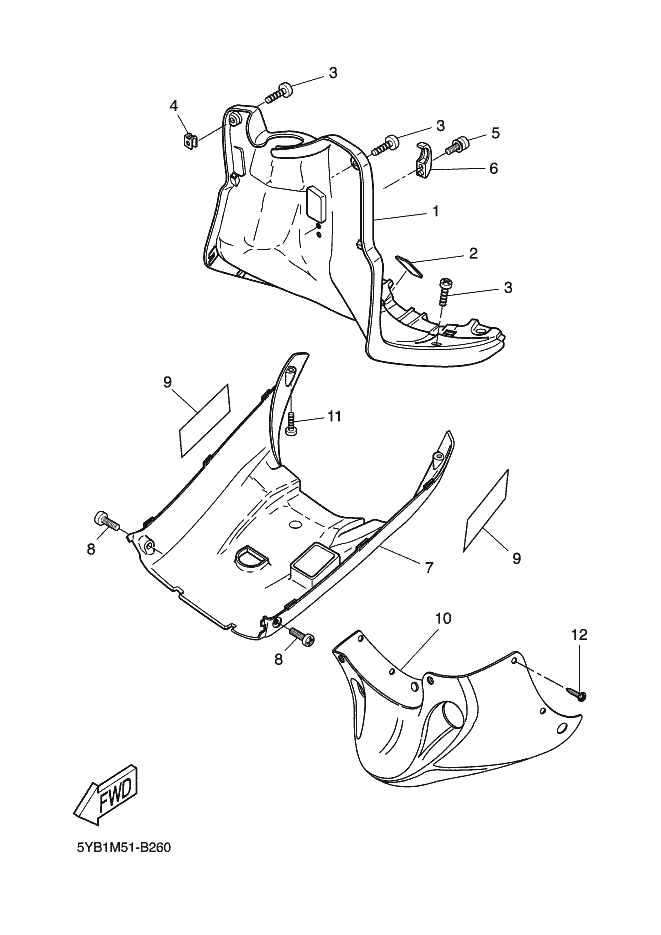 3
4
3
5
6
1
2
3
9
11
8
7
9
10
12
8
FWD
5YB1M51-B260