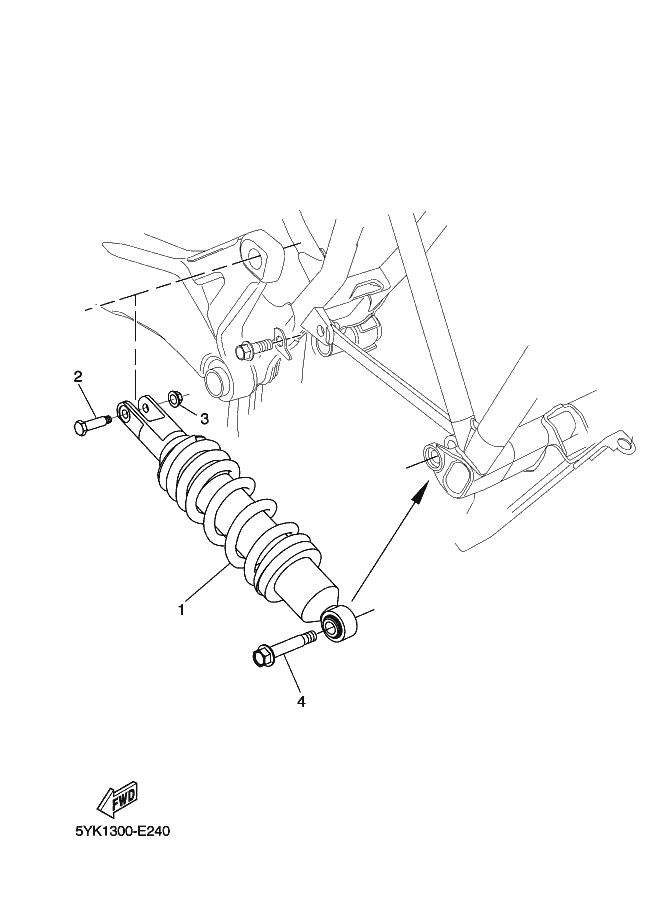 2

3

1

4

FWD

5YK1300-E240