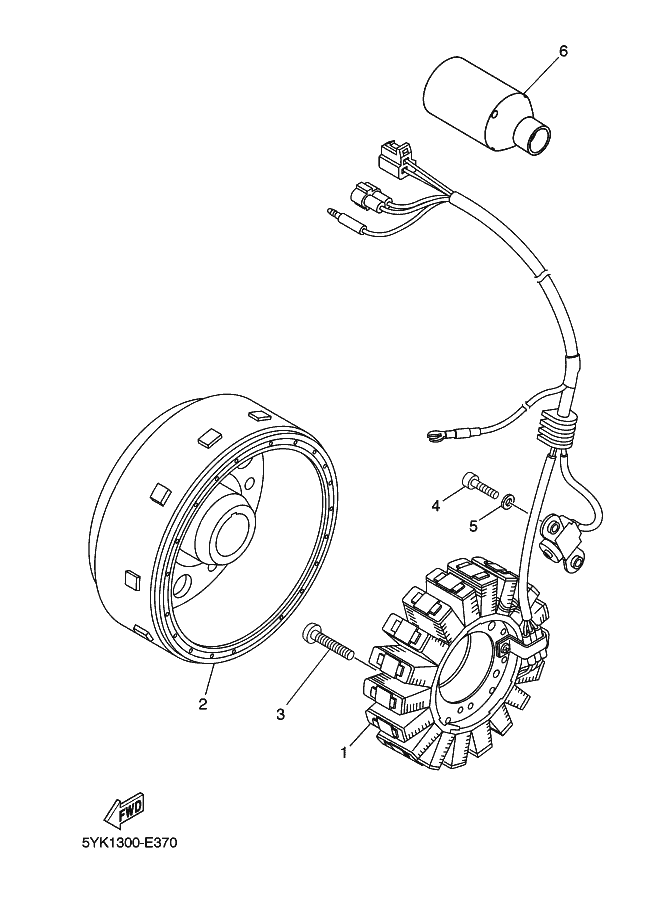 6

4

5

2

3

1

FWD

5YK1300-E370