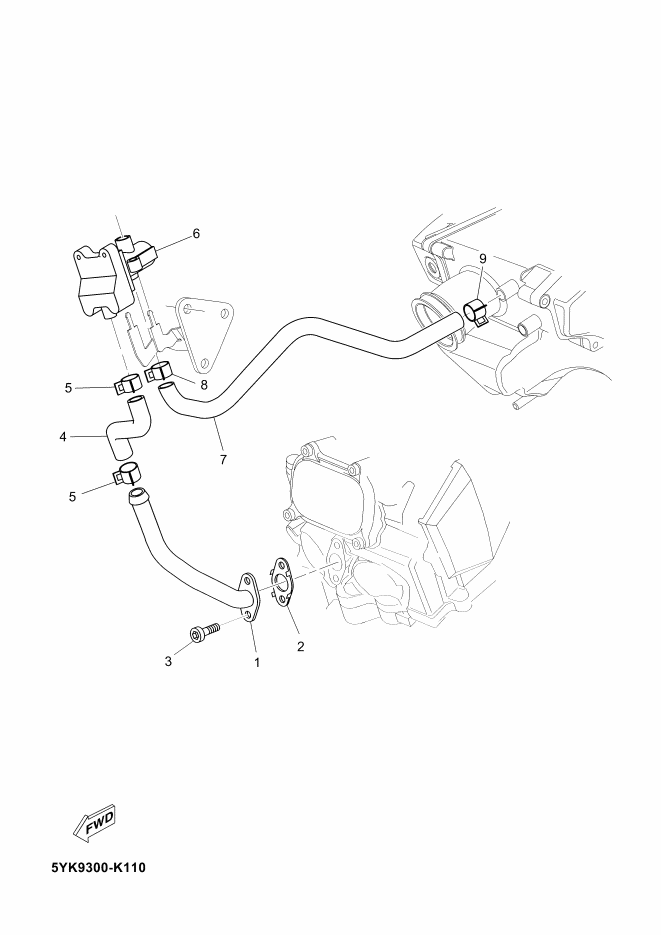 6
9
5
8
4
7
5
3
1
2
FWD
5YK9300-K110