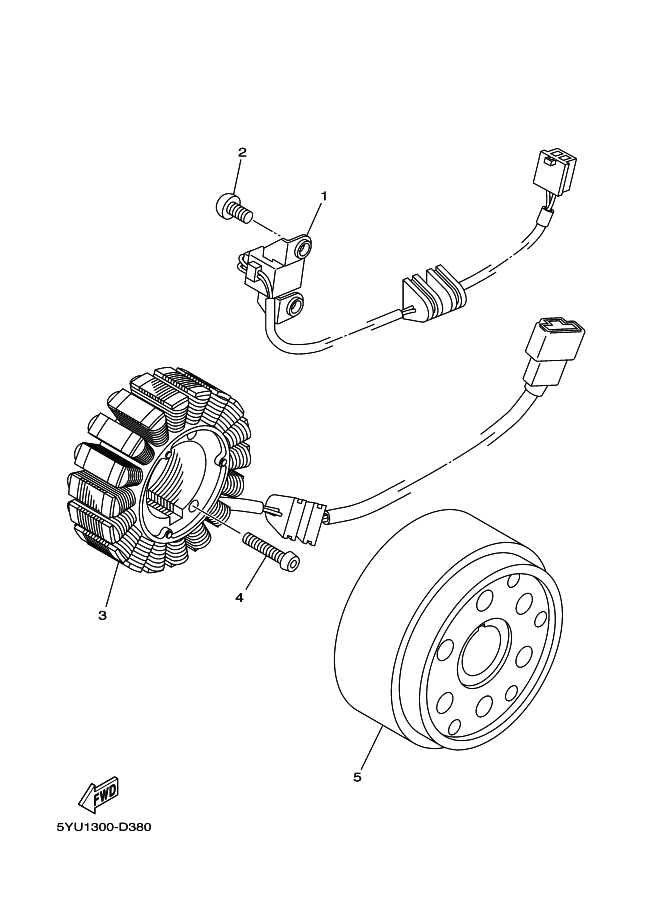 2
1
3
4
5
FWD
5YU1300-D380