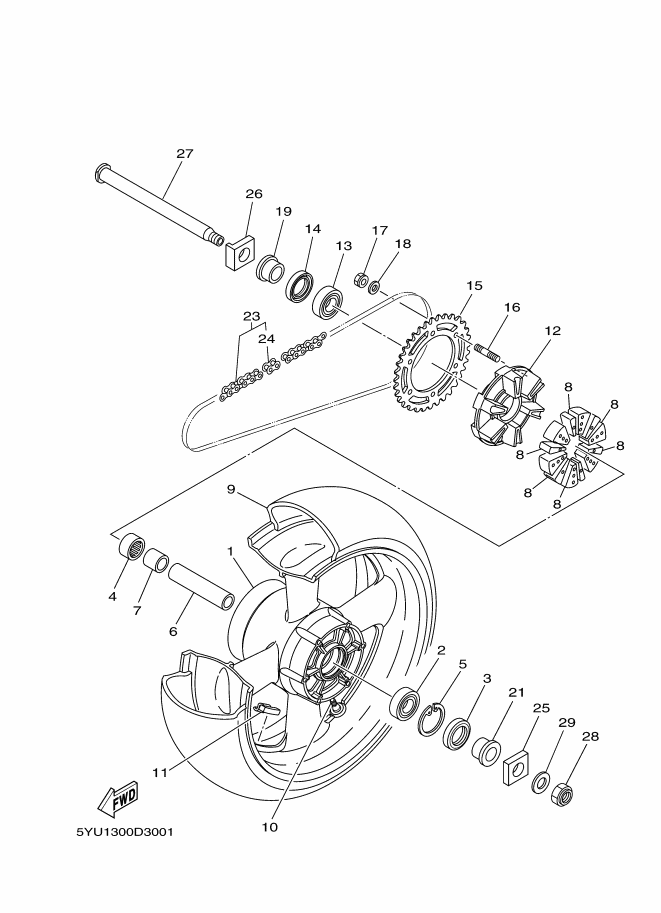 27
26
19
14
13
17
18
15
16
12
23
24
8
8
8
8
8
8
9
1
4
7
6
2
5
3
21
25
29
28
11
10
FWD
5YU1300D3001