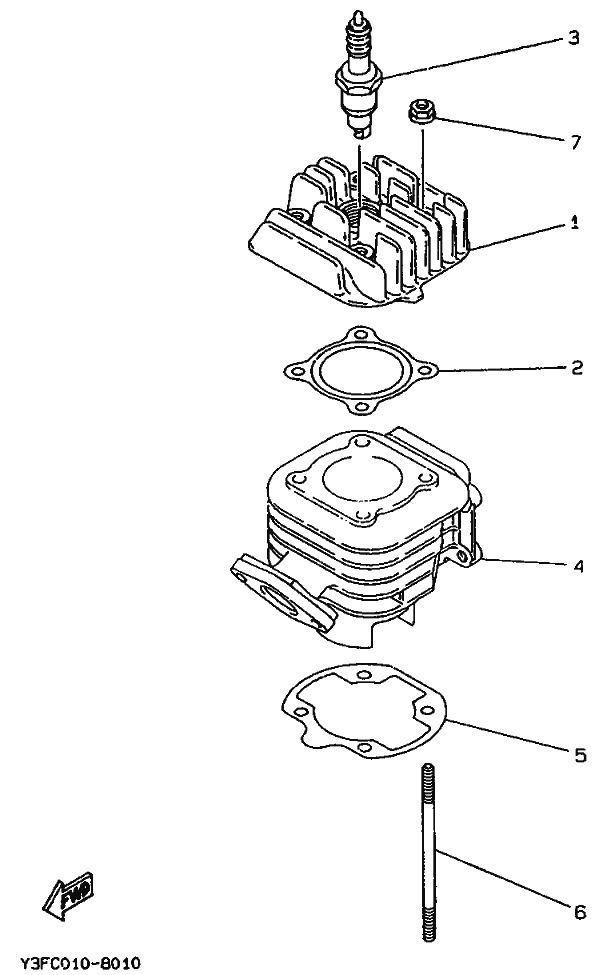 3
7
1
2
4
5
6
FWD
Y3FC010-8010