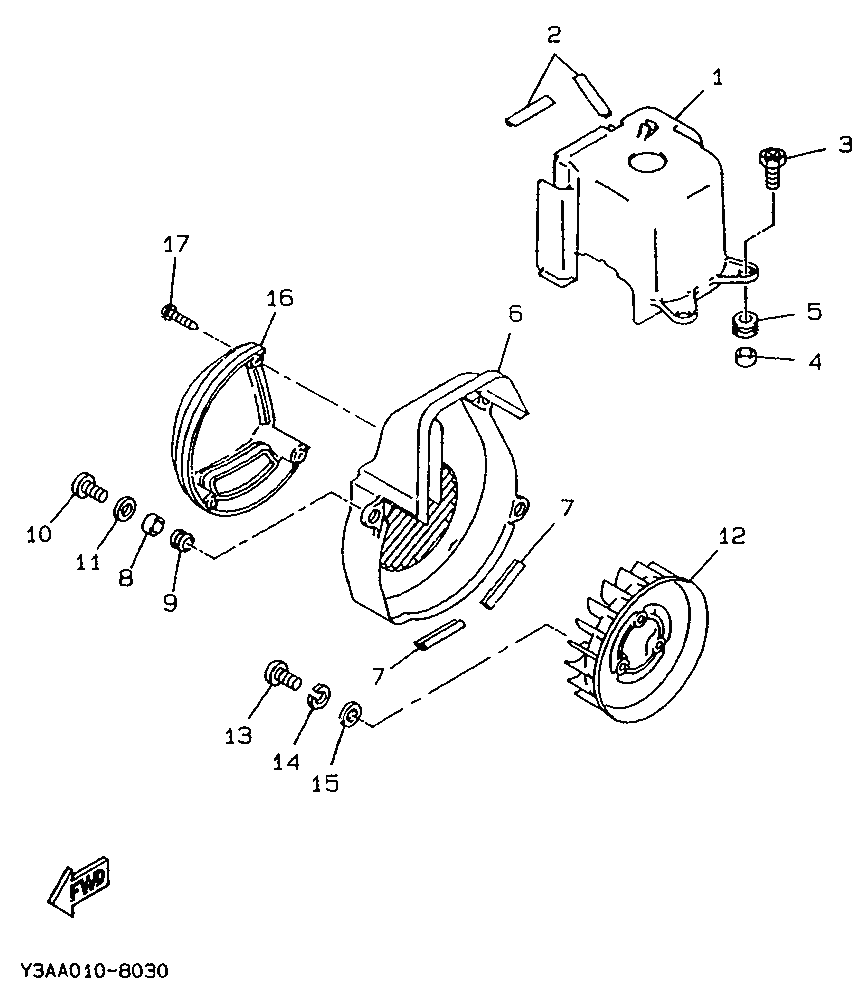 2
1
3
17
16
6
5
4
10
11
8
9
7
12
7
13
14
15
FWD
Y3AA010-8030