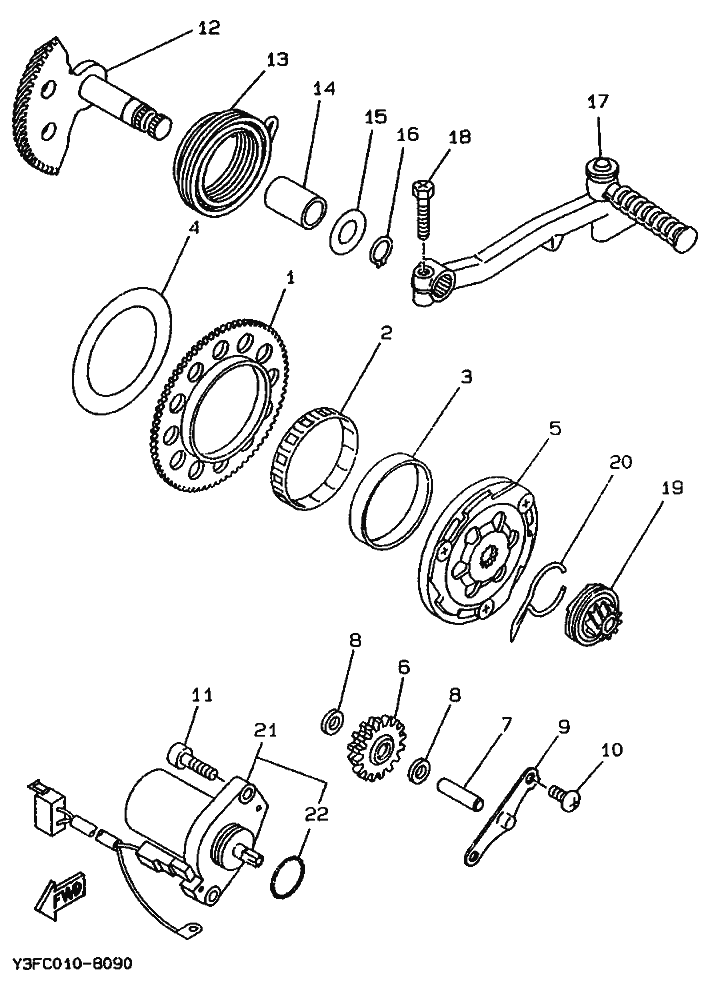 12
13
14
15
16
18
17
4
1
2
3
5
20
19
8
6
8
7
9
10
11
21
22
FWD
Y3FC010-8090