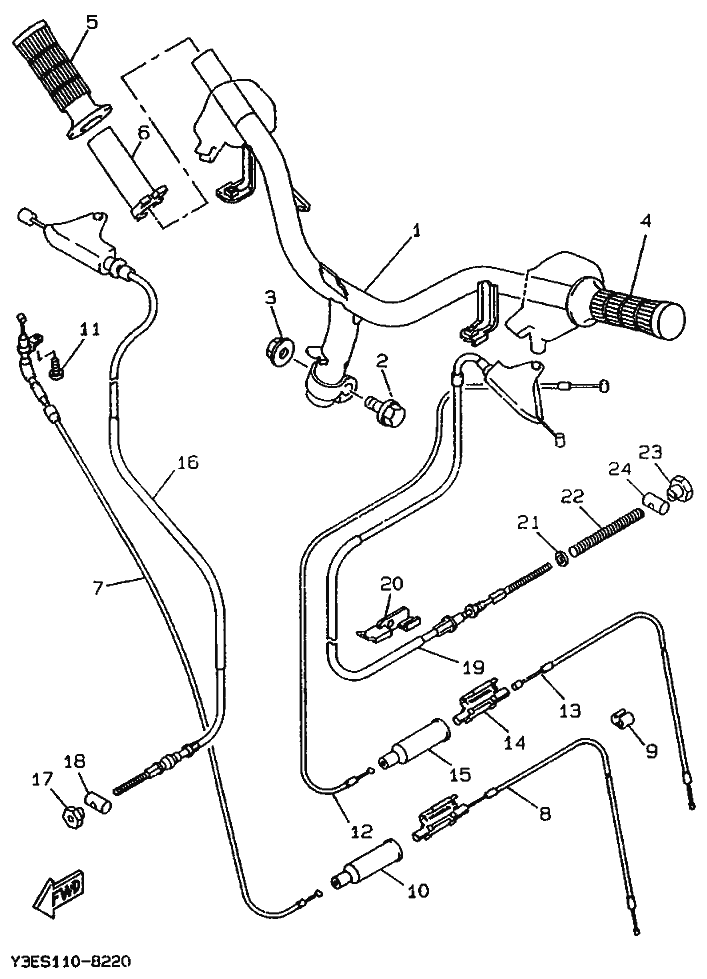 5
6
1
4
3
2
11
16
7
23
24
22
21
20
19
13
14
9
15
18
17
12
8
10
FWD
Y3ES110-8220