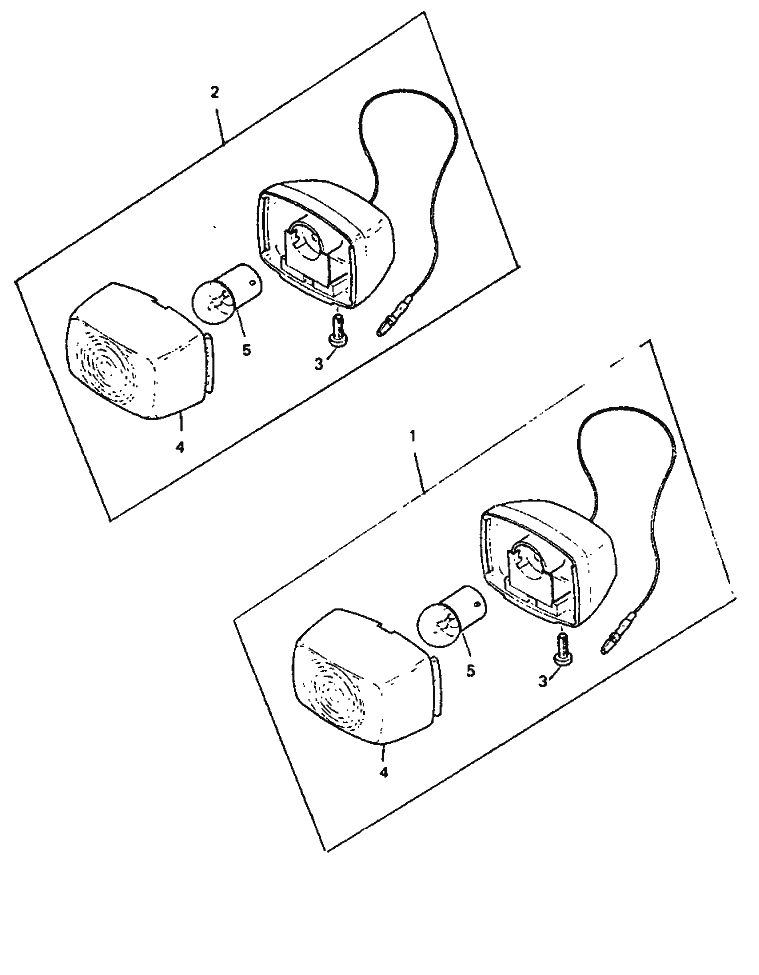 2
5
3
4
1
5
3
4