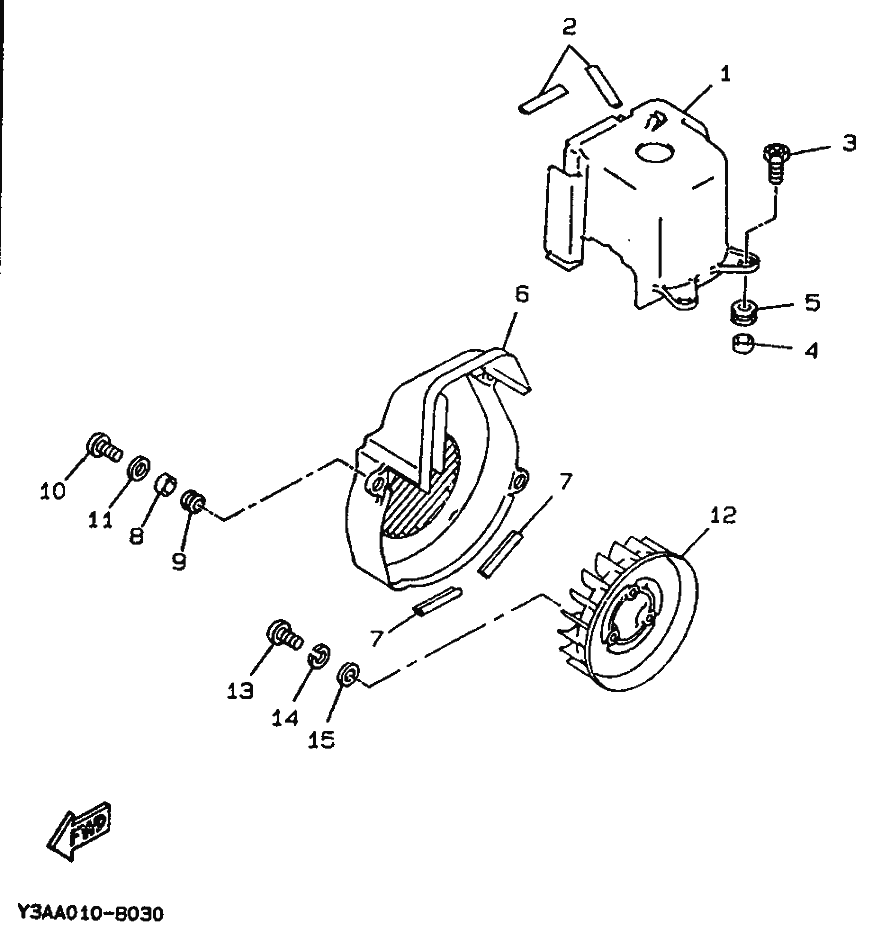 2
1
3
5
4
6
10
11
8
9
7
12
7
13
14
15
FWD
Y3AA010-B030