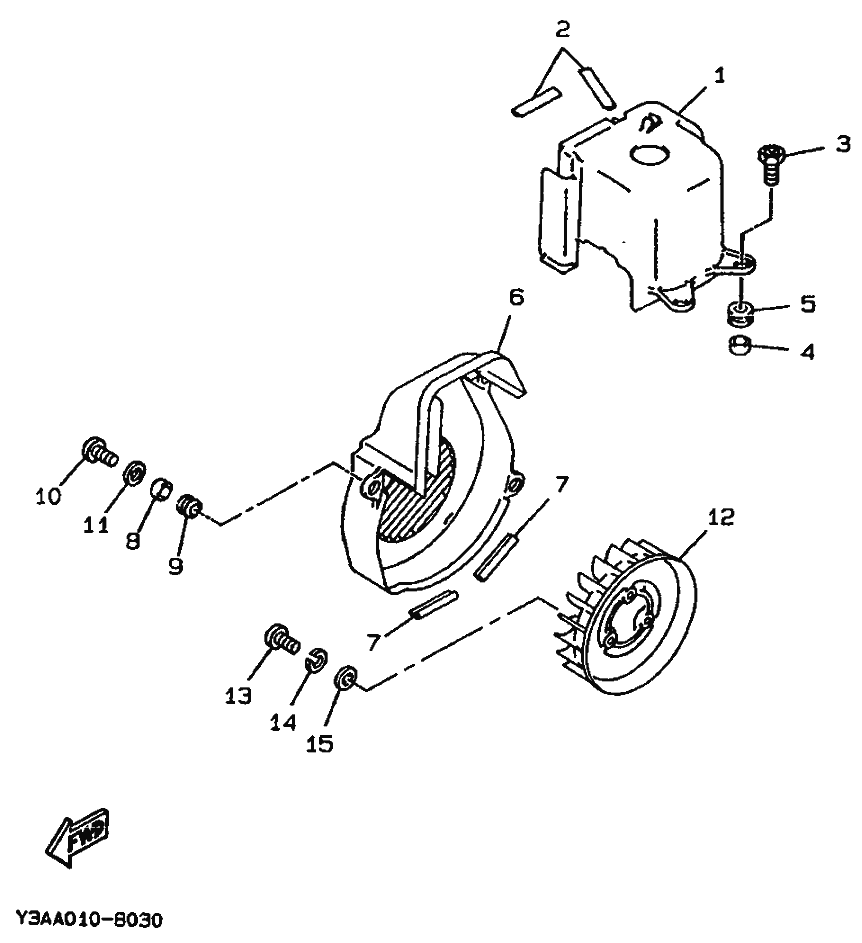 2
1
3
5
4
6
10
11
8
9
7
12
7
13
14
15
FWD
Y3AA010-8030