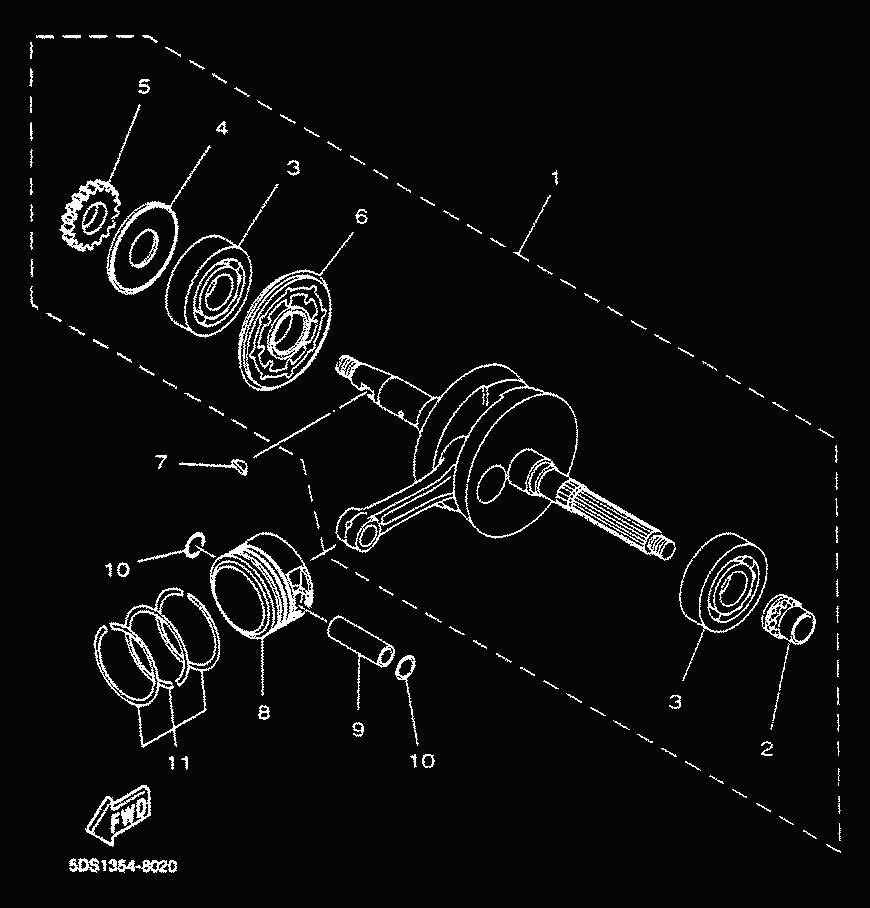 5
4
3
6
1
7
10
8
9
10
11
3
2
FWD
5DS1354-8020