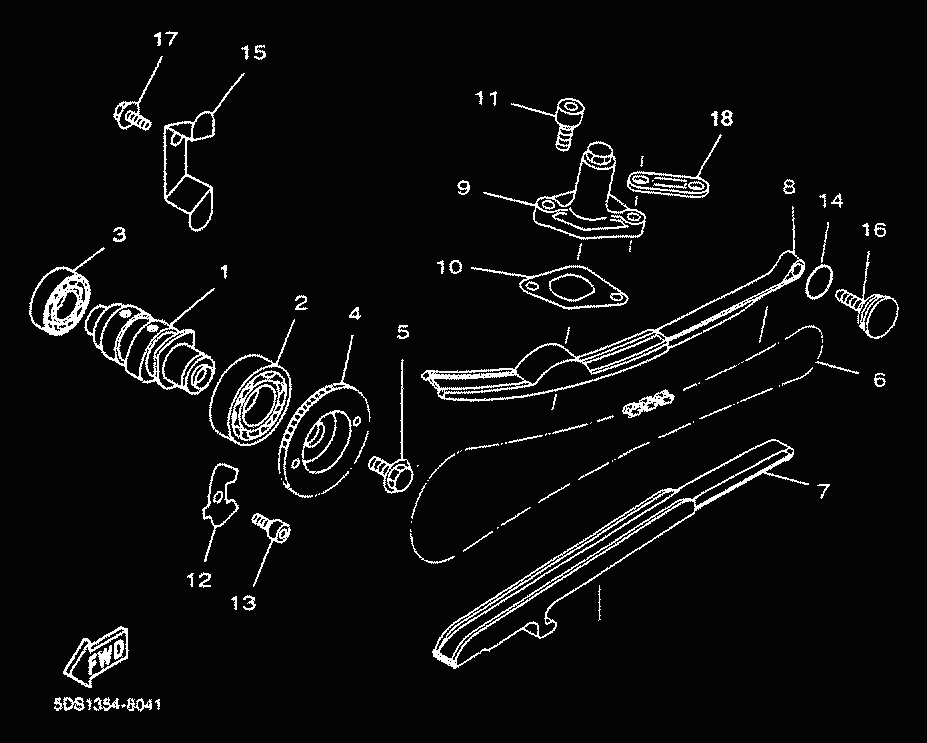 17
15
11
18
9
8
14
16
3
1
10
2
4
5
6
7
12
13
FWD
5DS1354-8041