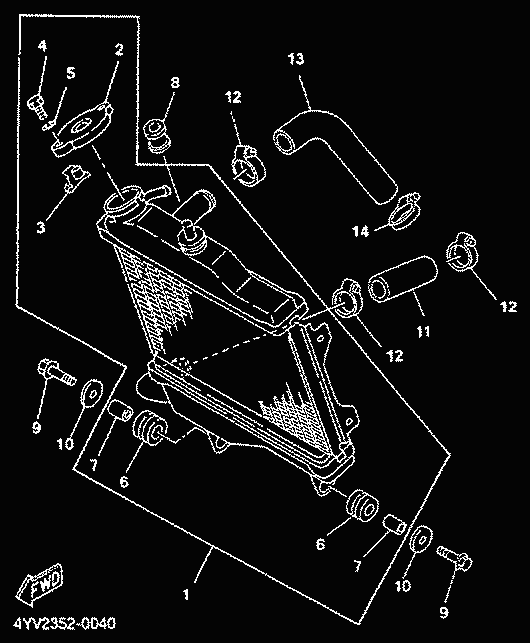 4
5
2
8
12
13
3
14
12
11
12
9
10
7
6
6
7
10
9
1
FWD
4YV2352-0040