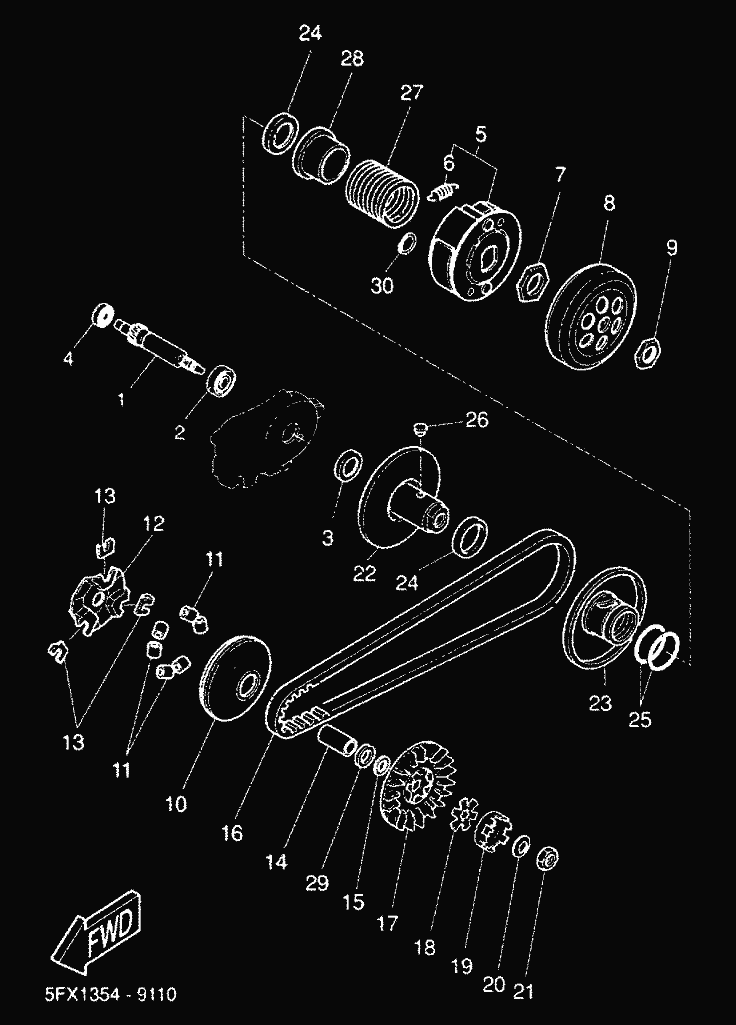 24
28
27
5
6
7
8
9
30
4
1
2
26
3
22
24
13
12
11
13
11
10
16
14
29
15
17
18
19
20
21
23
25
FWD
5FX1354 - 9110