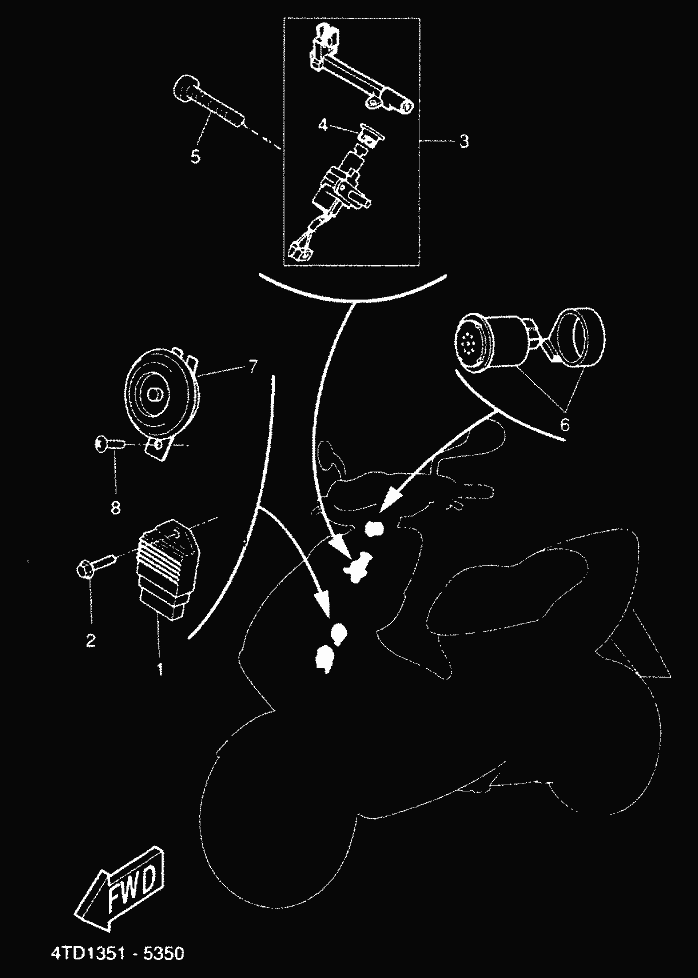 5
4
3
7
6
8
2
1
FWD
4TD1351 - 5350