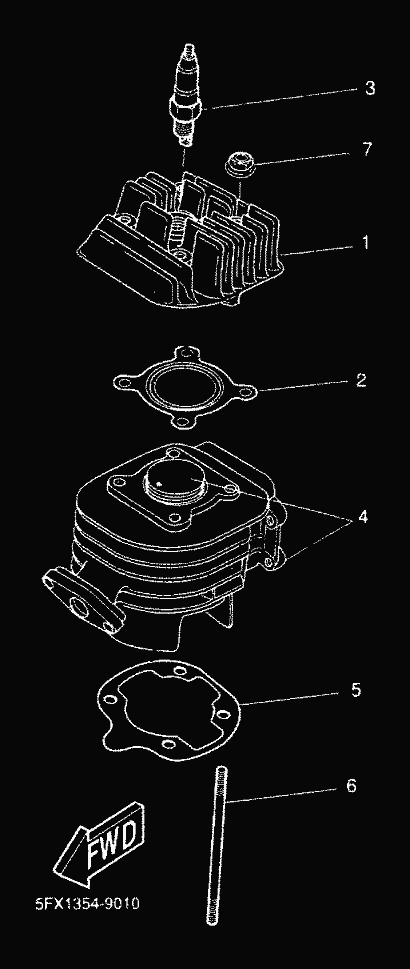 3
7
1
2
4
5
6
FWD
5FX1354-9010