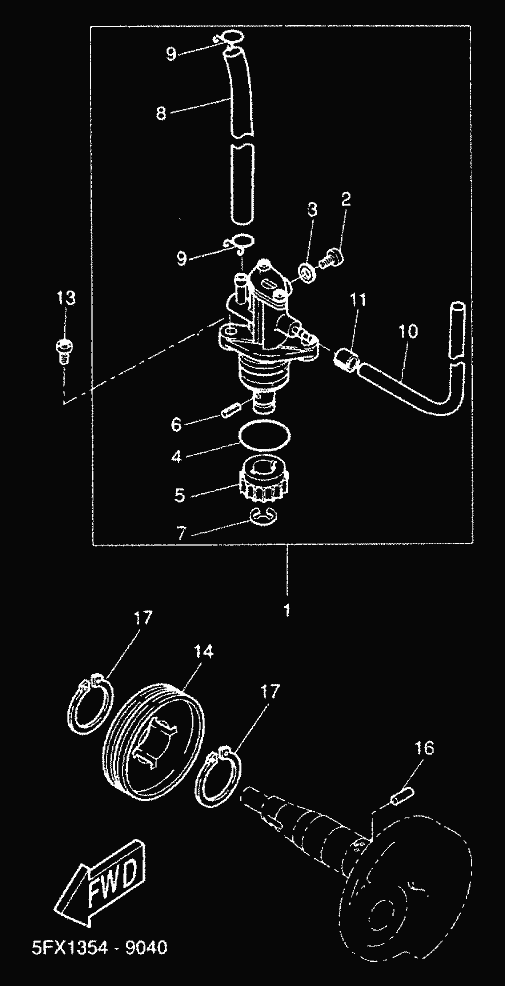 9
8
3
2
9
13
11
10
6
4
5
7
1
17
14
17
16
FWD
5FX1354 - 9040