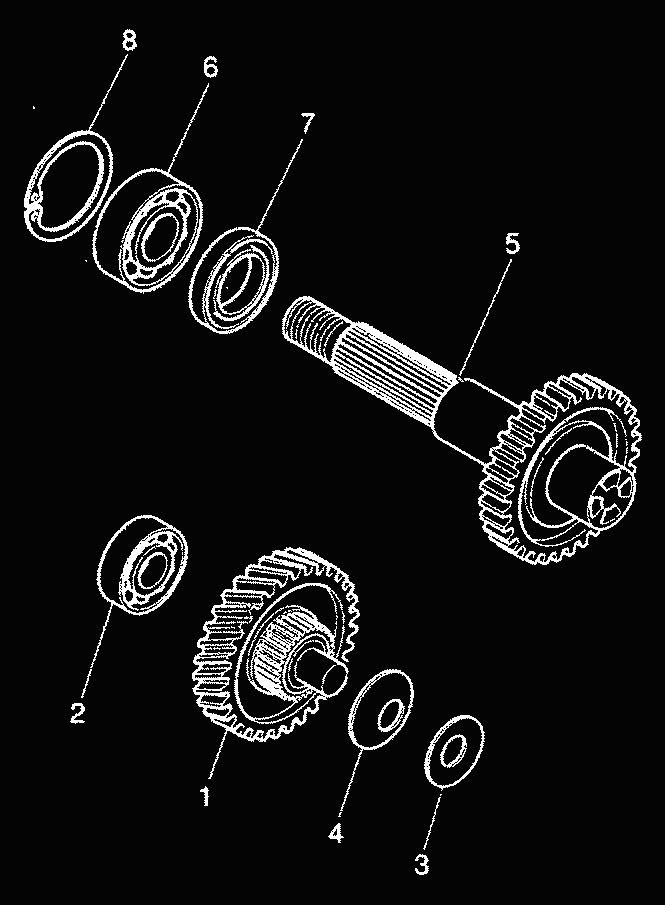 8
6
7
5
2
1
4
3