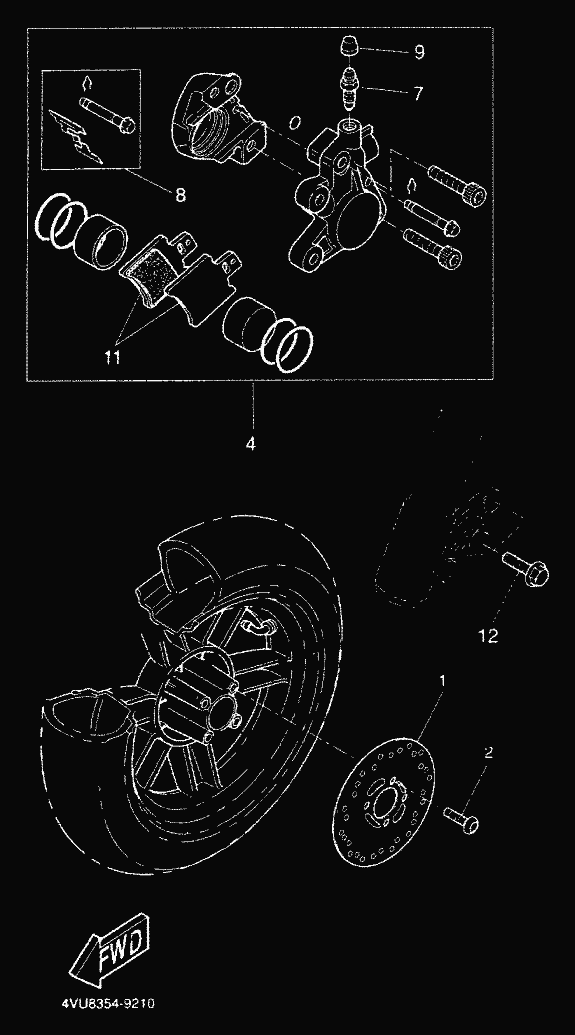 9
7
8
11
4
12
1
2
FWD
4VU8354-9210