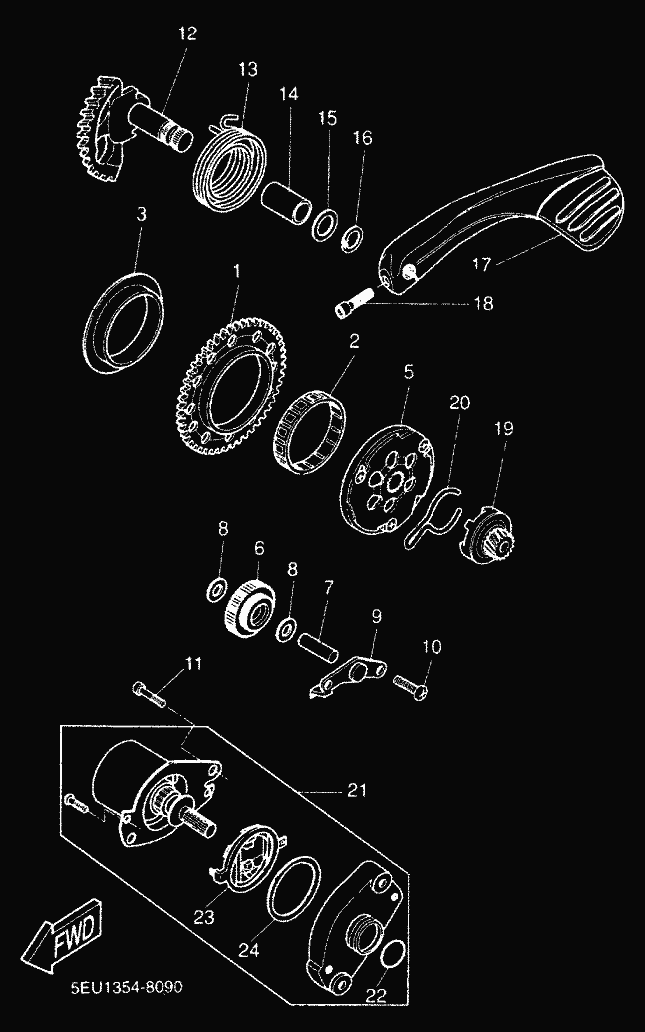 12
13
14
15
16
3
1
17
18
2
5
20
19
8
6
8
7
9
10
11
21
23
24
22
FWD
5EU1354-8090