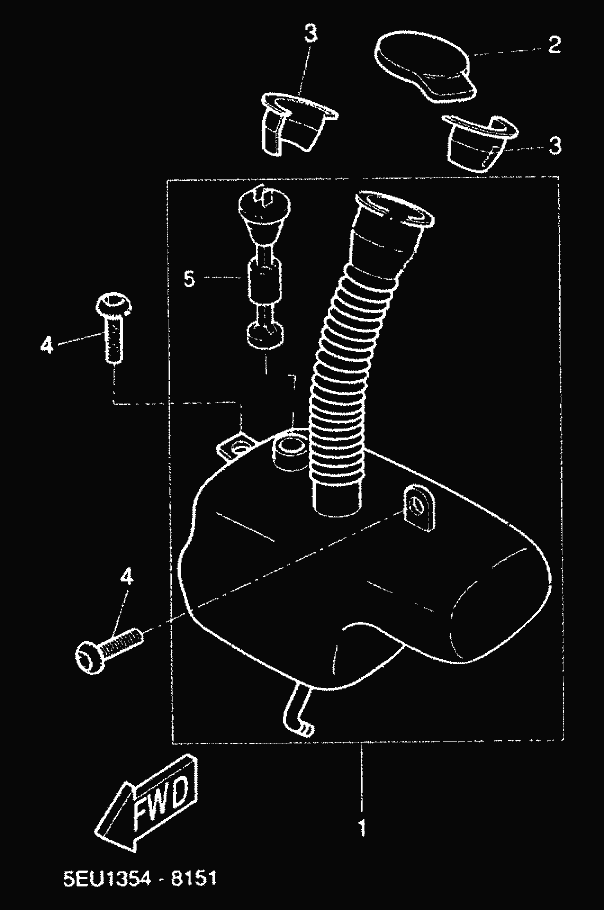 3
2
3
5
4
4
FWD
1
5EU1354 - 8151