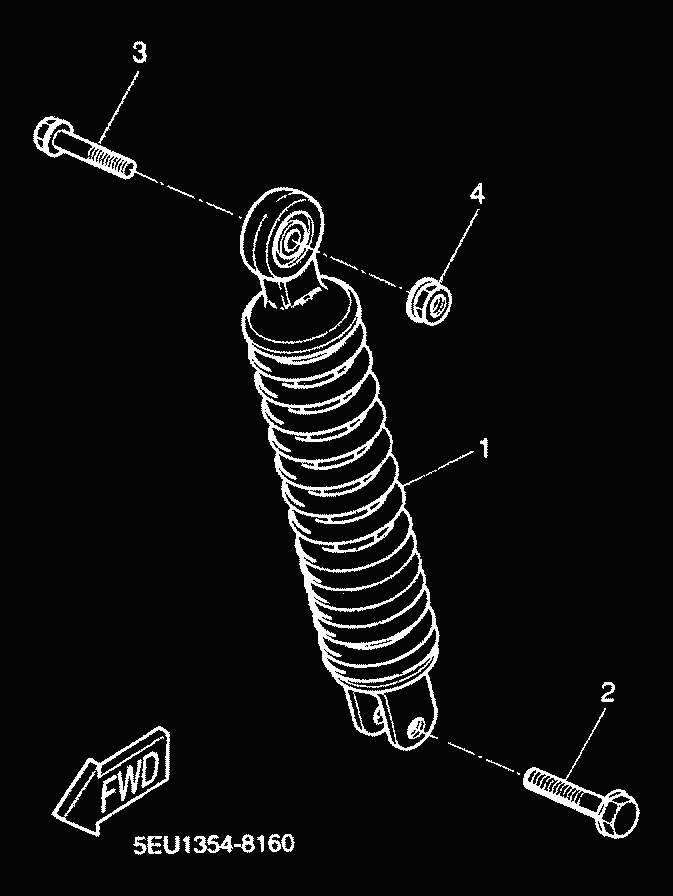 3
4
1
2
FWD
5EU1354-8160