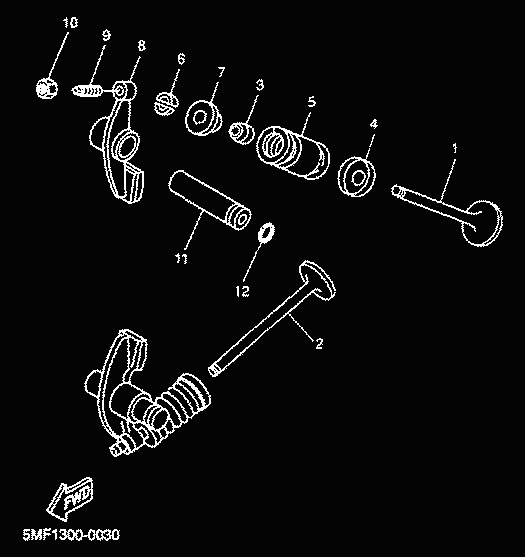 10
9
8
6
7
3
5
4
1
11
12
2
FWD
5MF1300-0030