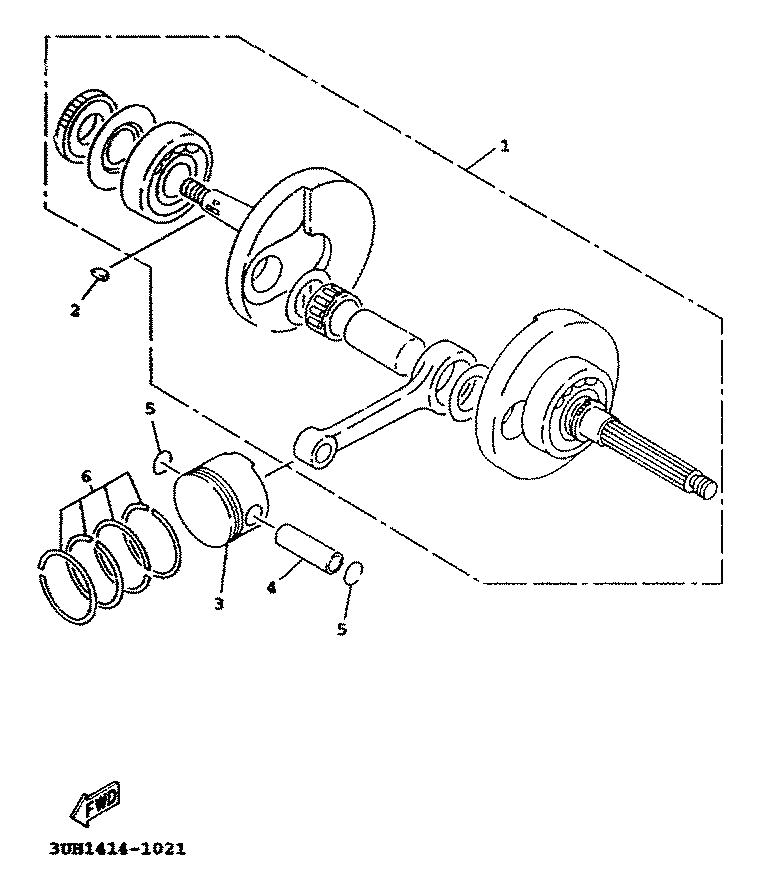 1

2

5

6

3

4

5

FWD

3UH1414-1021