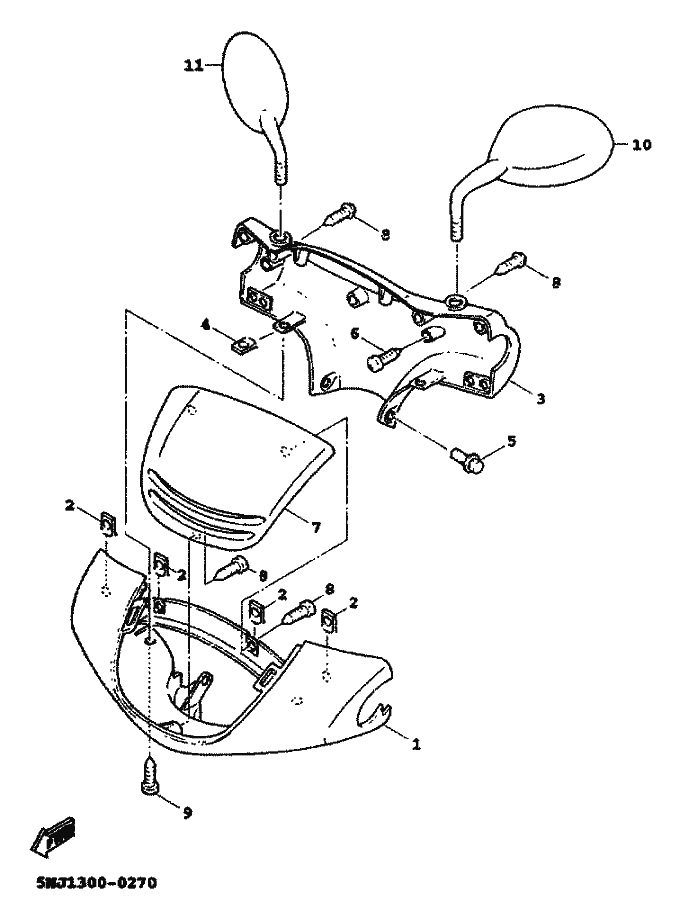 11
10
8
8
4
6
3
5
7
2
2
8
2
8
2
1
9
5NJ1300-0270