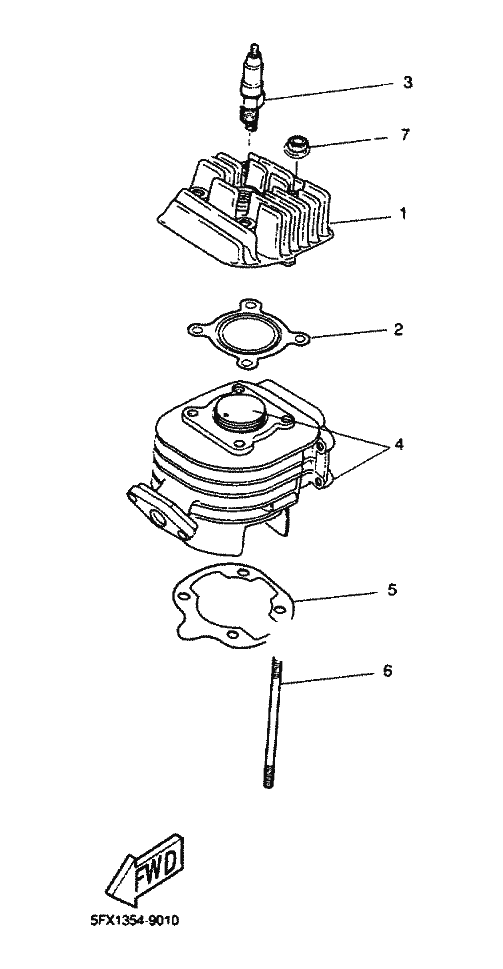 3

7

1

2

4

5

6

FWD

5FX1354-9010