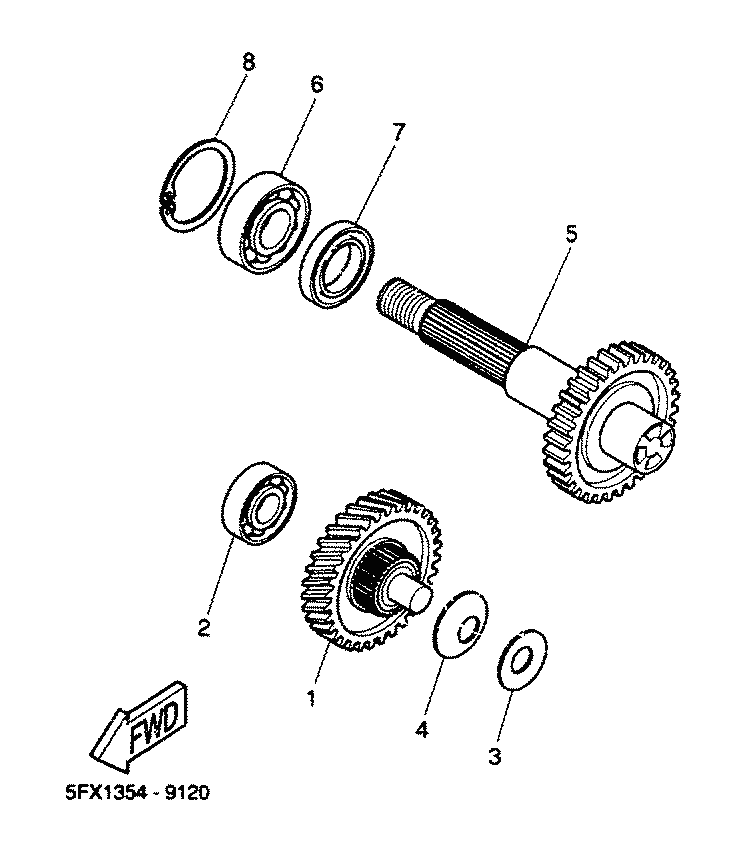 8
6
7
5
2
1
4
3
FWD
5FX1354 - 9120