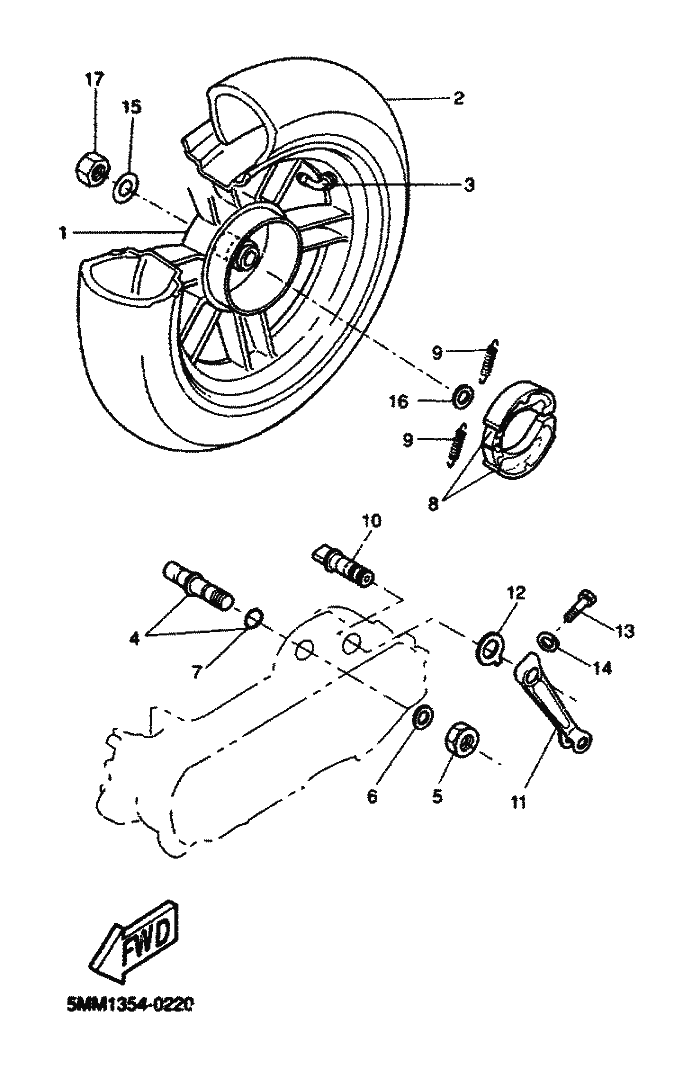 17
15
2
3
1
9
16
9
8
10
4
7
12
13
14
6
5
11
FWD
5MM1354-0220