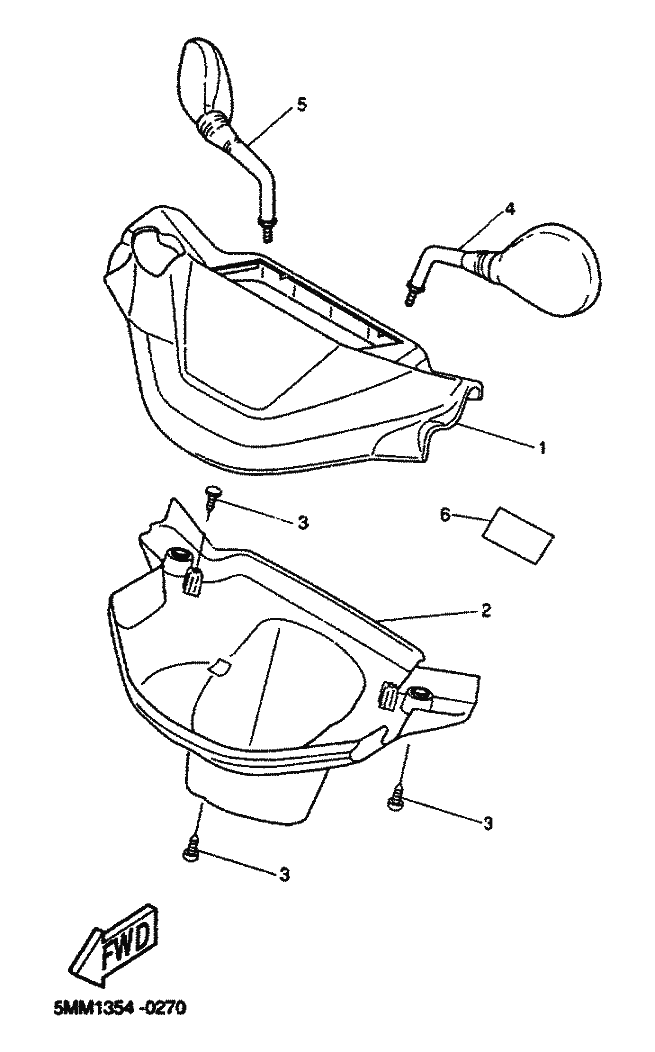 5
4
1
3
6
2
3
3
FWD
5MM1354 -0270