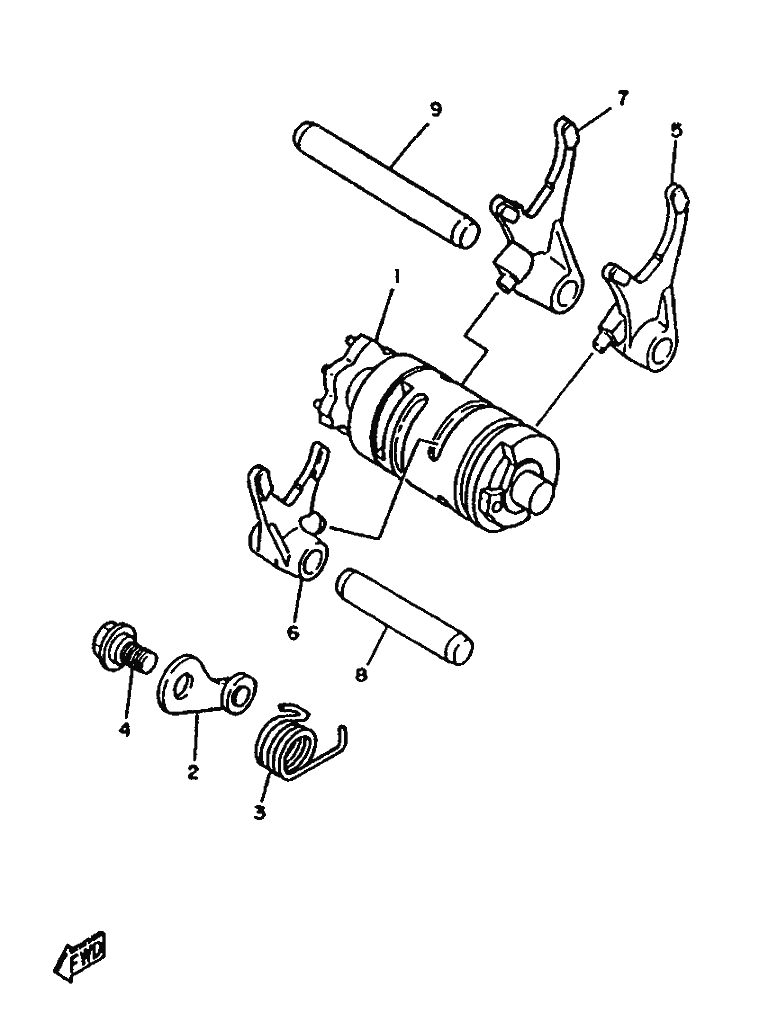 9
7
5
1
6
8
4
2
3
FWD