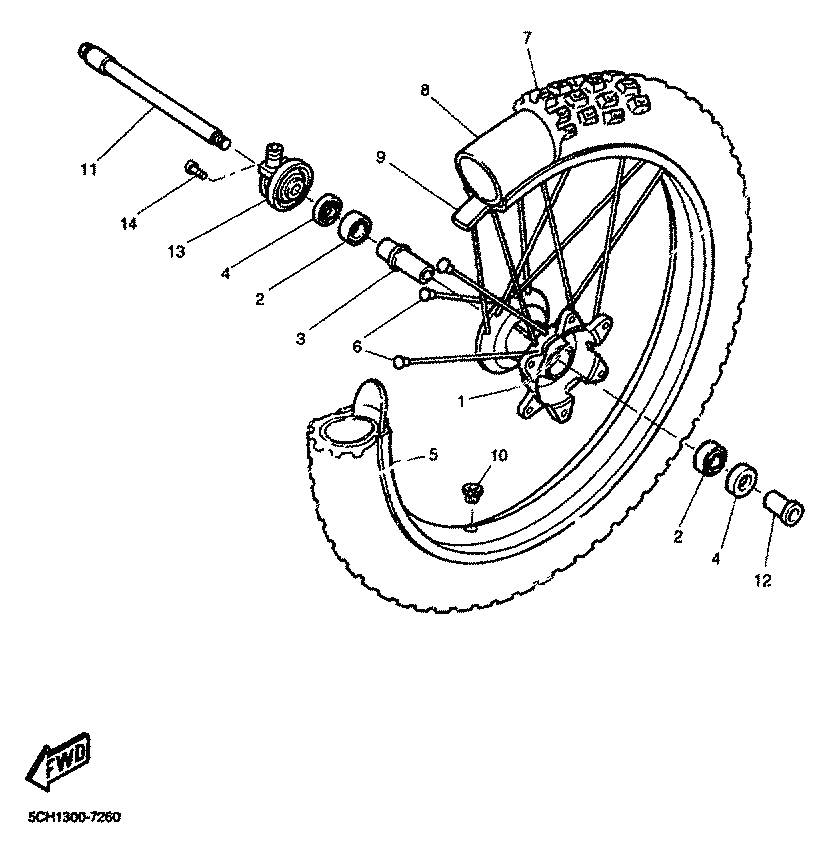 7
8
9
11
14
13
4
2
3
6
1
5
10
2
4
12
FWD
5CH1300-7260